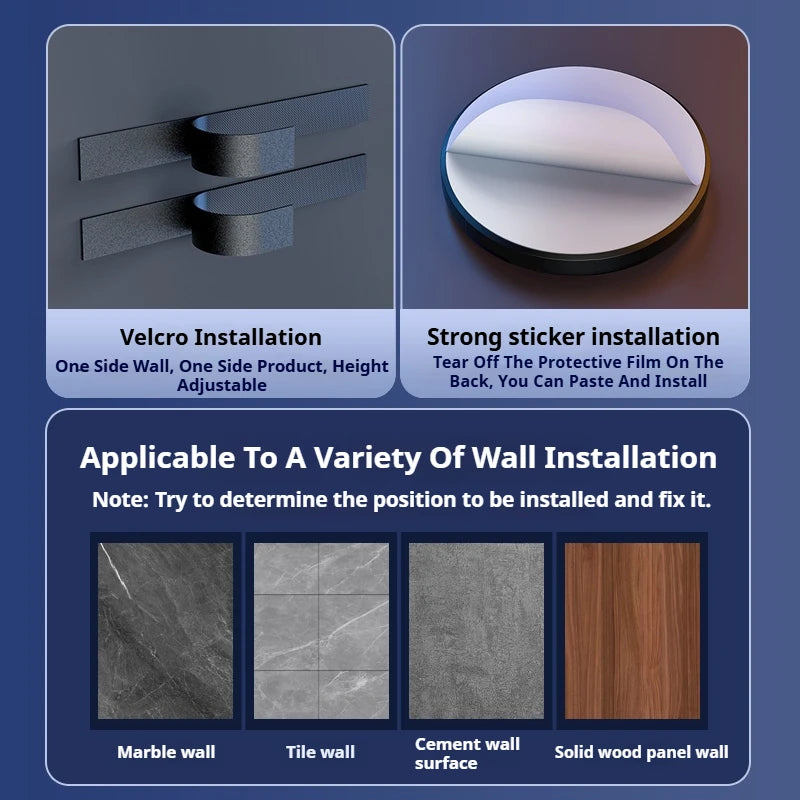 Velcro Installation
One Side Wall, One Side Product, Height Adjustable

Strong sticker installation
Tear Off The Protective Film On The Back, You Can Paste And Install

Applicable To A Variety Of Wall Installation
Note: Try to determine the position to be installed and fix it.

Marble wall

Tile wall

Cement wall surface

Solid wood panel wall