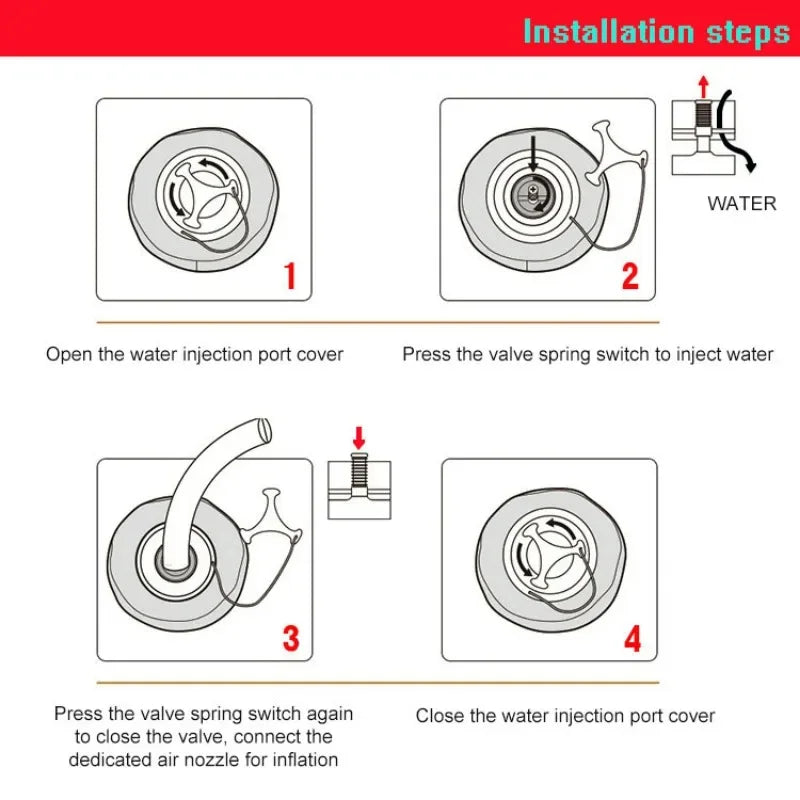 Installation steps

1

2

WATER

Open the water injection port cover

Press the valve spring switch to inject water

3

4

Press the valve spring switch again to close the valve, connect the dedicated air nozzle for inflation

Close the water injection port cover