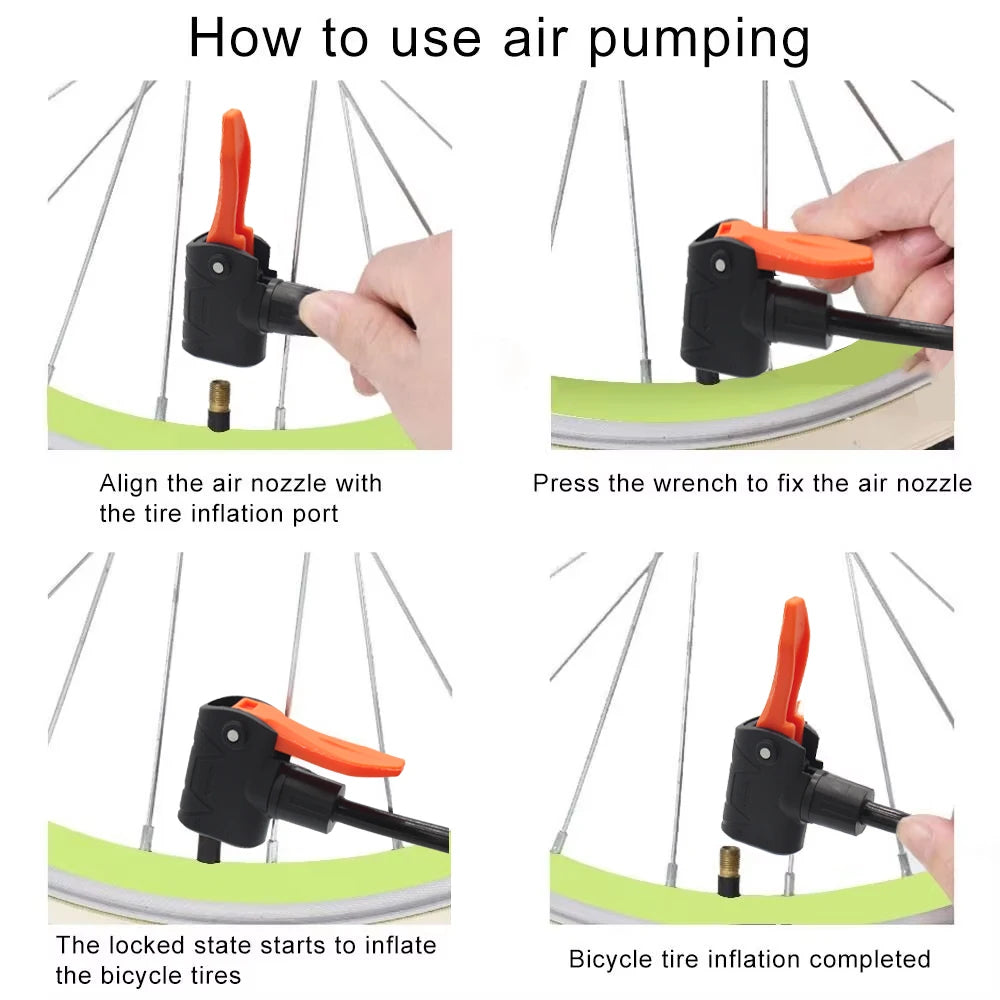 How to use air pumping

Align the air nozzle with the tire inflation port

Press the wrench to fix the air nozzle

The locked state starts to inflate the bicycle tires

Bicycle tire inflation completed