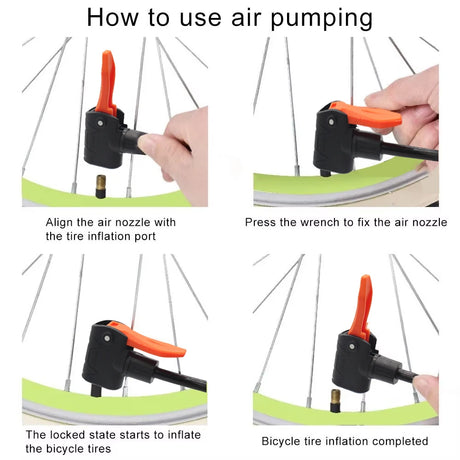 How to use air pumping

Align the air nozzle with the tire inflation port

Press the wrench to fix the air nozzle

The locked state starts to inflate the bicycle tires

Bicycle tire inflation completed